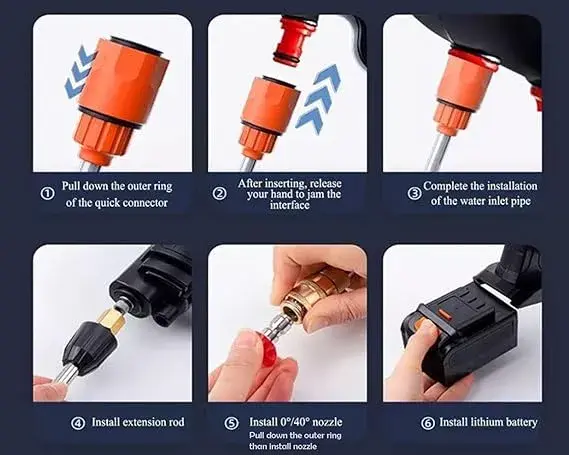 ① Pull down the outer ring of the quick connector

② After inserting, release your hand to jam the interface

③ Complete the installation of the water inlet pipe

④ Install extension rod

⑤ Install 0°/40° nozzle
Pull down the outer ring than install nozzle

⑥ Install lithium battery